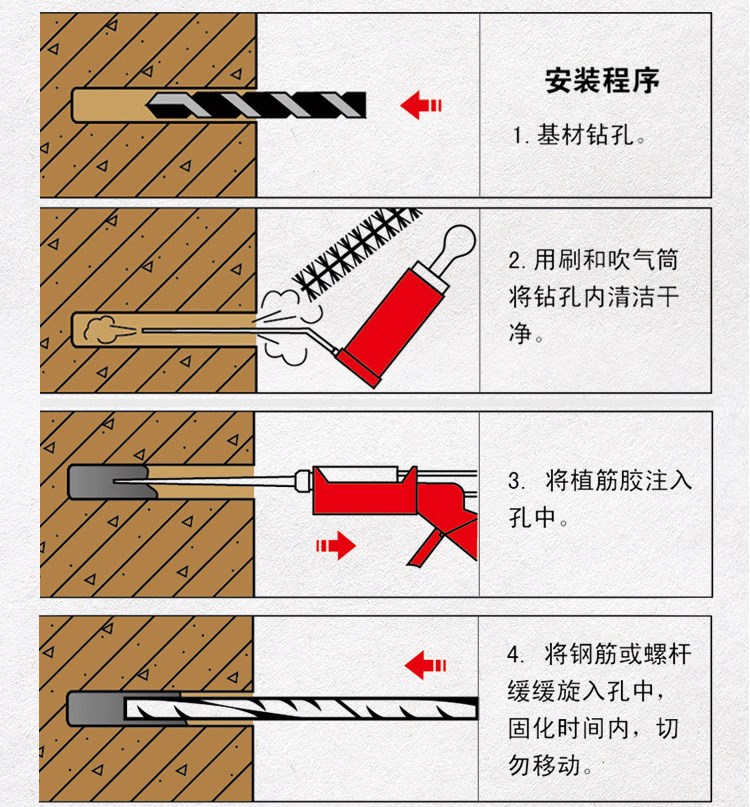 安装程序

1. 基材钻孔。

2. 用刷和吹气筒将钻孔内清洁干净。

3. 将植筋胶注入孔中。

4. 将钢筋或螺杆缓缓旋入孔中，固化时间内，切勿移动。