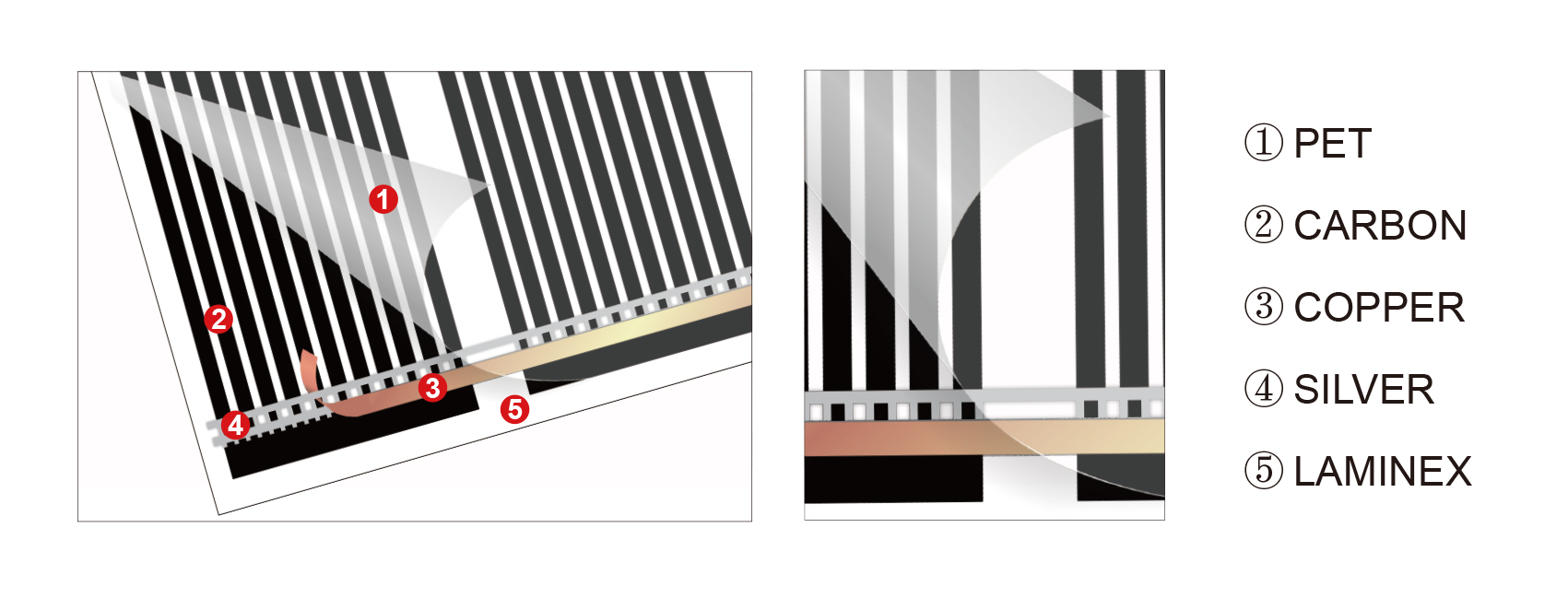 1
2
3
4
5

① PET

② CARBON

③ COPPER

④ SILVER

⑤ LAMINEX