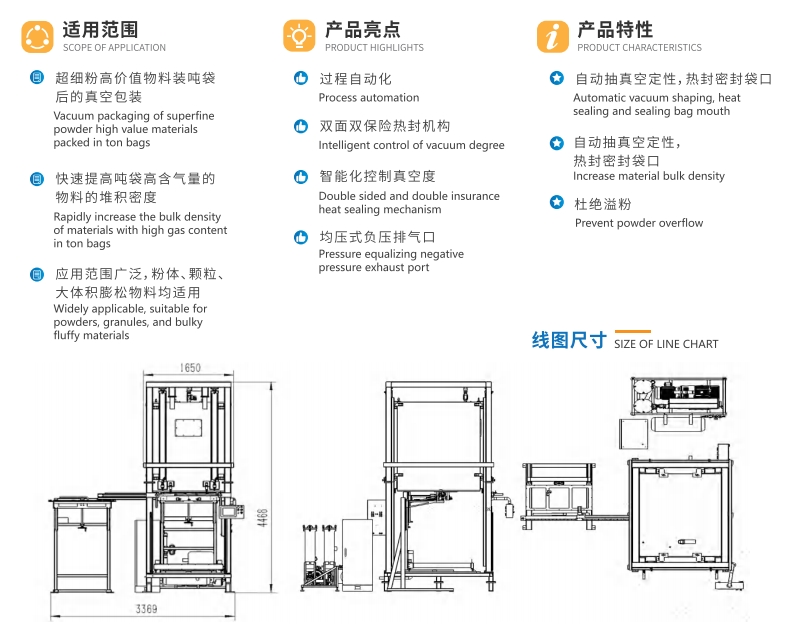 适用范围
SCOPE OF APPLICATION

超细粉高价值物料装吨袋后的真空包装
Vacuum packaging of superfine powder high value materials packed in ton bags

快速提高吨袋高含气量的物料的堆积密度
Rapidly increase the bulk density of materials with high gas content in ton bags

应用范围广泛，粉体、颗粒、大体积膨松物料均适用
Widely applicable, suitable for powders, granules, and bulky fluffy materials

产品亮点
PRODUCT HIGHLIGHTS

过程自动化
Process automation

双面双保险热封机构
Intelligent control of vacuum degree

智能化控制真空度
Double sided and double insurance heat sealing mechanism

均压式负压排气口
Pressure equalizing negative pressure exhaust port

产品特性
PRODUCT CHARACTERISTICS

自动抽真空定性，热封密封袋口
Automatic vacuum shaping, heat sealing and sealing bag mouth

自动抽真空定性，热封密封袋口
Increase material bulk density

杜绝溢粉
Prevent powder overflow

线图尺寸 SIZE OF LINE CHART

1650
4468
3369