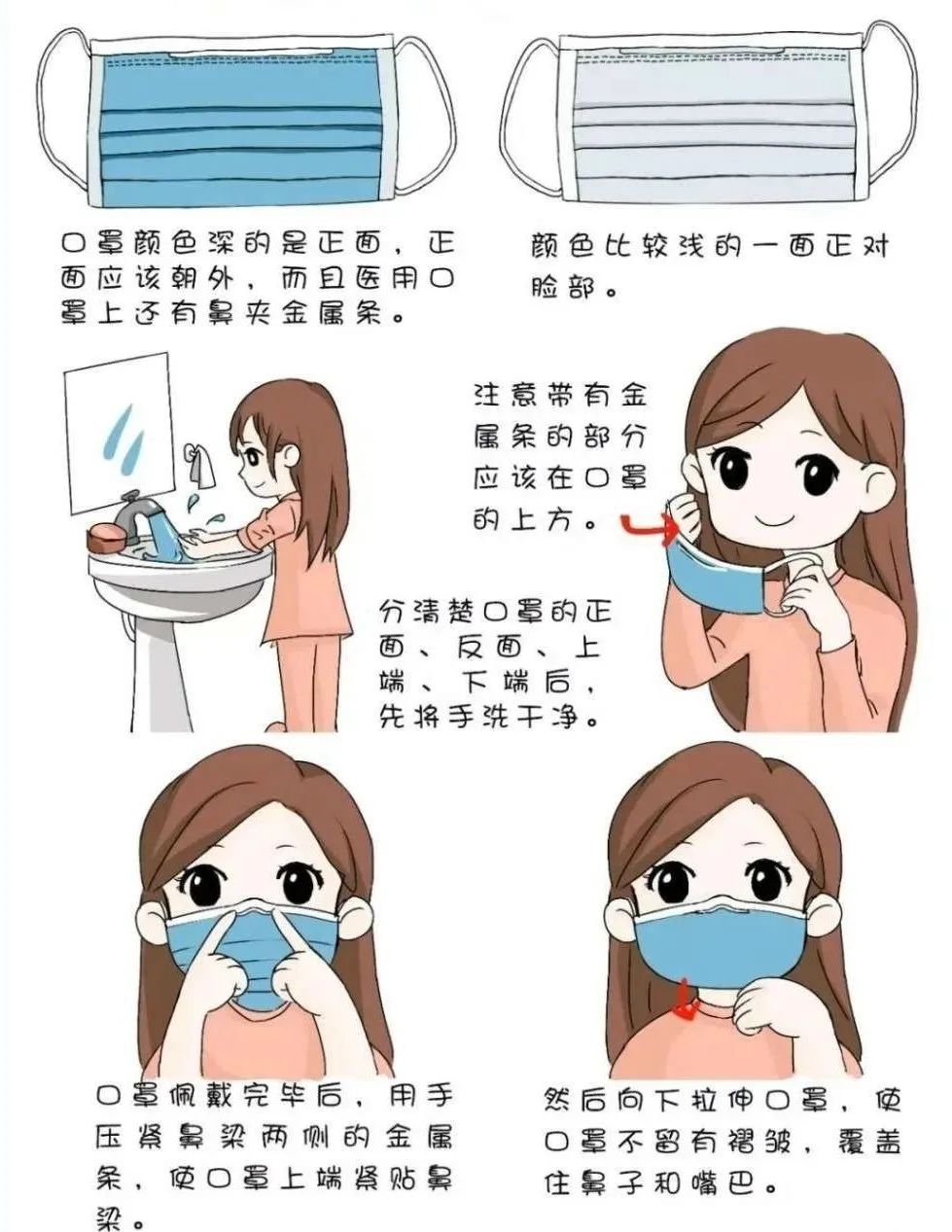 口罩颜色深的是正面，正面应该朝外，而且医用口罩上还有鼻夹金属条。

颜色比较浅的一面正对脸部。

注意带有金属条的部分应该在口罩的上方。

分清楚口罩的正面、反面、上端、下端后，先将手洗干净。

口罩佩戴完毕后，用手压紧鼻梁两侧的金属条，使口罩上端紧贴鼻梁。

然后向下拉伸口罩，使口罩不留有褶皱，覆盖住鼻子和嘴巴。