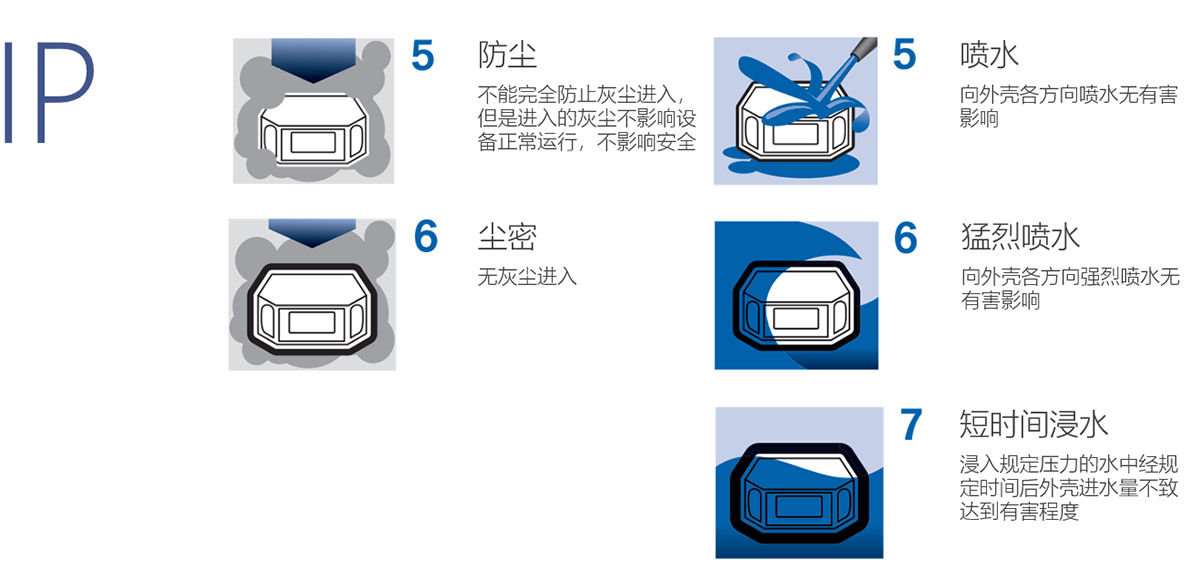 IP

5 防尘
不能完全防止灰尘进入，但是进入的灰尘不影响设备正常运行，不影响安全

6 尘密
无灰尘进入

5 喷水
向外壳各方向喷水无有害影响

6 猛烈喷水
向外壳各方向强烈喷水无有害影响

7 短时间浸水
浸入规定压力的水中经规定时间后外壳进水量不致达到有害程度