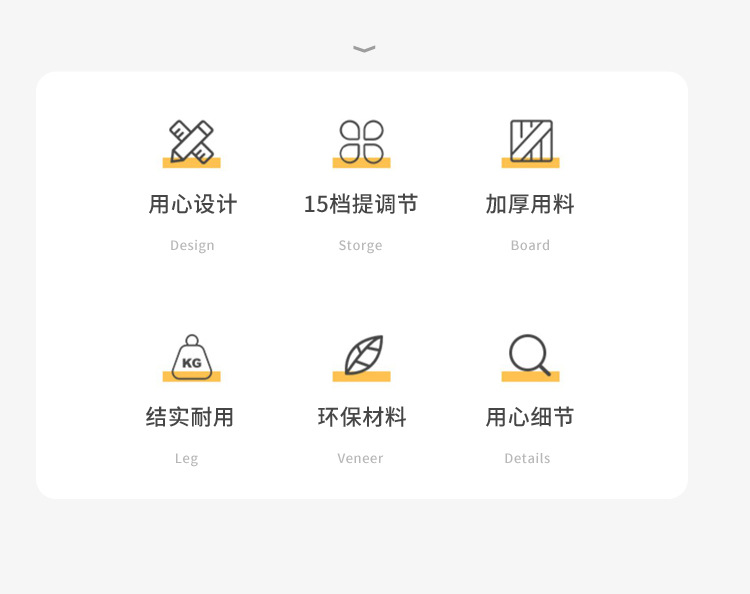 用心设计
Design

15档提调节
Storge

加厚用料
Board

KG
结实耐用
Leg

环保材料
Veneer

用心细节
Details