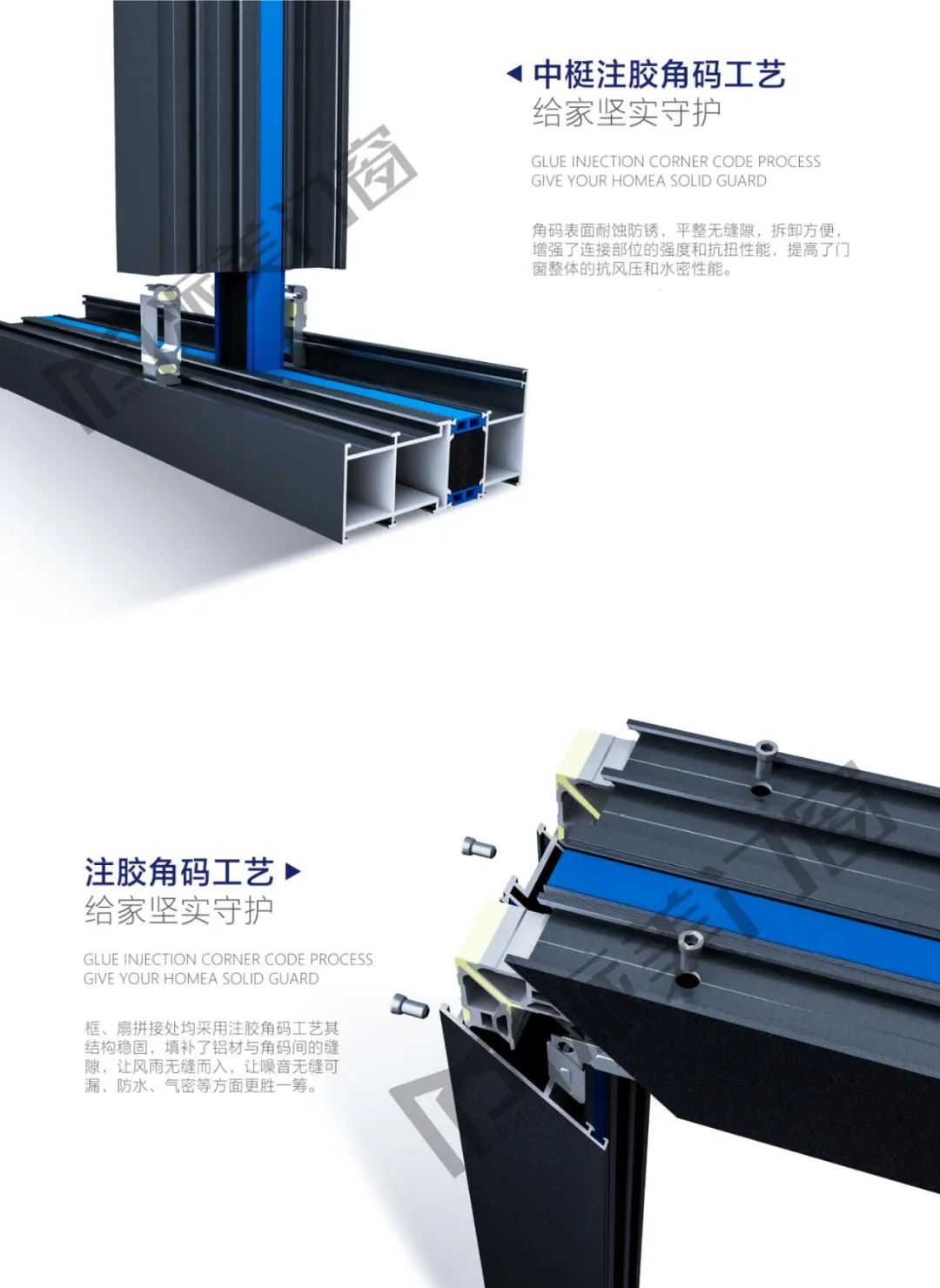 ◀ 中梃注胶角码工艺
给家坚实守护

GLUE INJECTION CORNER CODE PROCESS
GIVE YOUR HOMEA SOLID GUARD

角码表面耐蚀防锈，平整无缝隙，拆卸方便，增强了连接部位的强度和抗扭性能，提高了门窗整体的抗风压和水密性能。

注胶角码工艺 ▶
给家坚实守护

GLUE INJECTION CORNER CODE PROCESS
GIVE YOUR HOMEA SOLID GUARD

框、扇拼接处均采用注胶角码工艺其结构稳固，填补了铝材与角码间的缝隙，让风雨无缝而入，让噪音无缝可漏，防水、气密等方面更胜一筹。