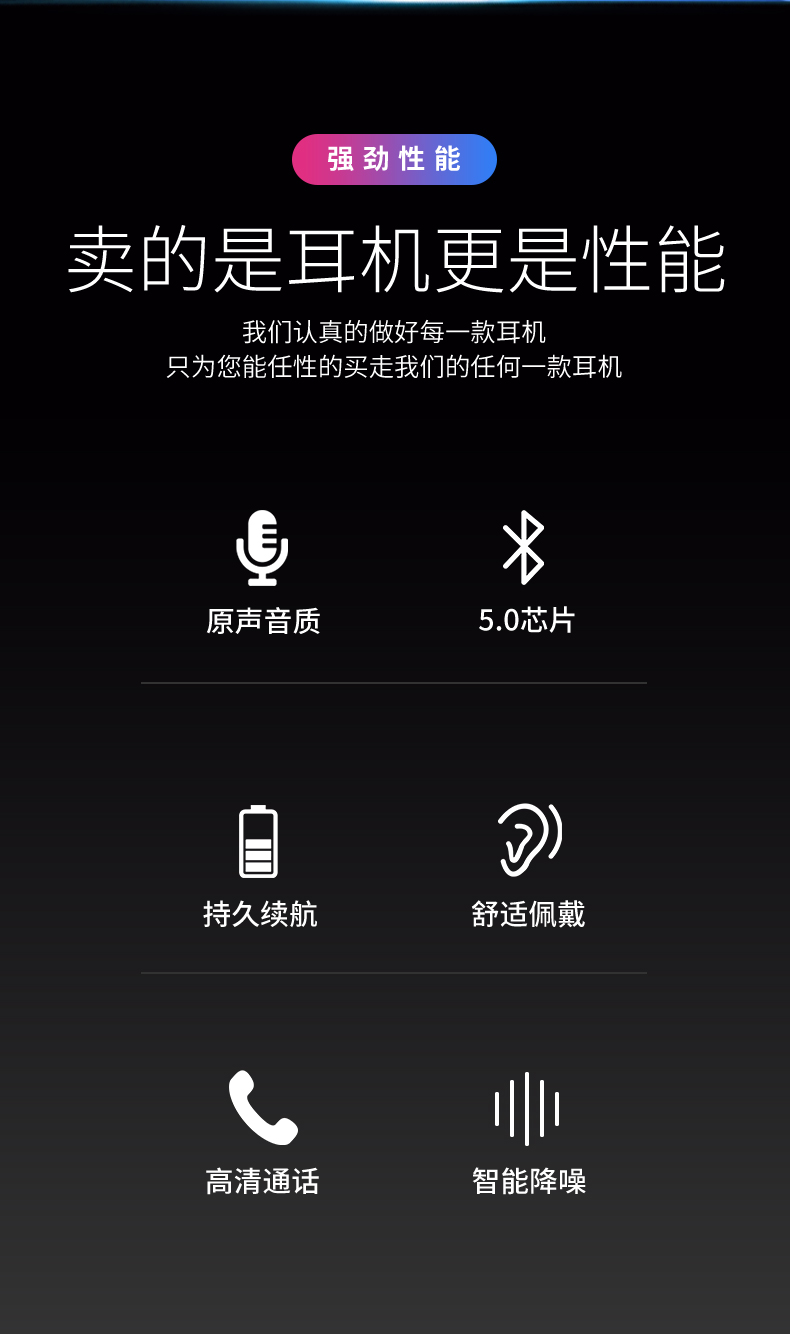 强劲性能

卖的是耳机更是性能

我们认真的做好每一款耳机
只为您能任性的买走我们的任何一款耳机

原声音质

5.0芯片

持久续航

舒适佩戴

高清通话

智能降噪