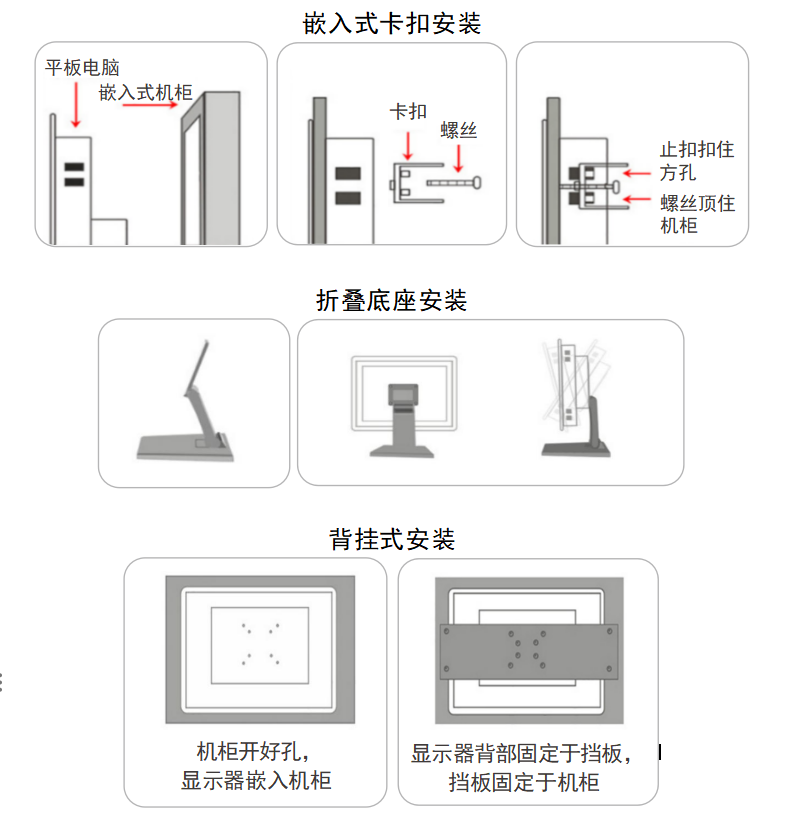 嵌入式卡扣安装

平板电脑
嵌入式机柜

卡扣
螺丝

止扣扣住方孔
螺丝顶住机柜

折叠底座安装

背挂式安装

机柜开好孔，显示器嵌入机柜

显示器背部固定于挡板，挡板固定于机柜