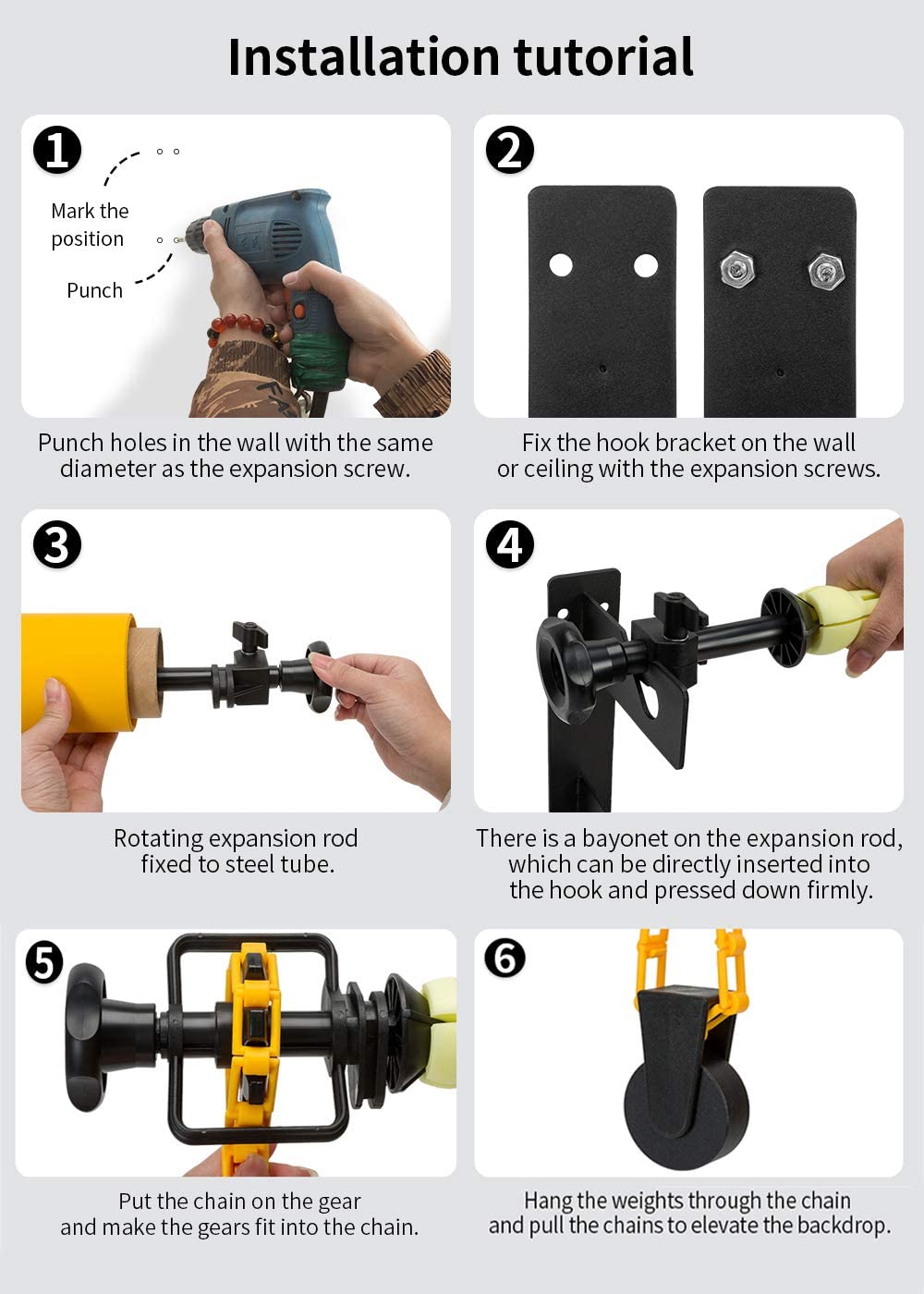 Installation tutorial

1

Mark the position

Punch

Punch holes in the wall with the same diameter as the expansion screw.

2

Fix the hook bracket on the wall or ceiling with the expansion screws.

3

Rotating expansion rod fixed to steel tube.

4

There is a bayonet on the expansion rod, which can be directly inserted into the hook and pressed down firmly.

5

Put the chain on the gear and make the gears fit into the chain.

6

Hang the weights through the chain and pull the chains to elevate the backdrop.