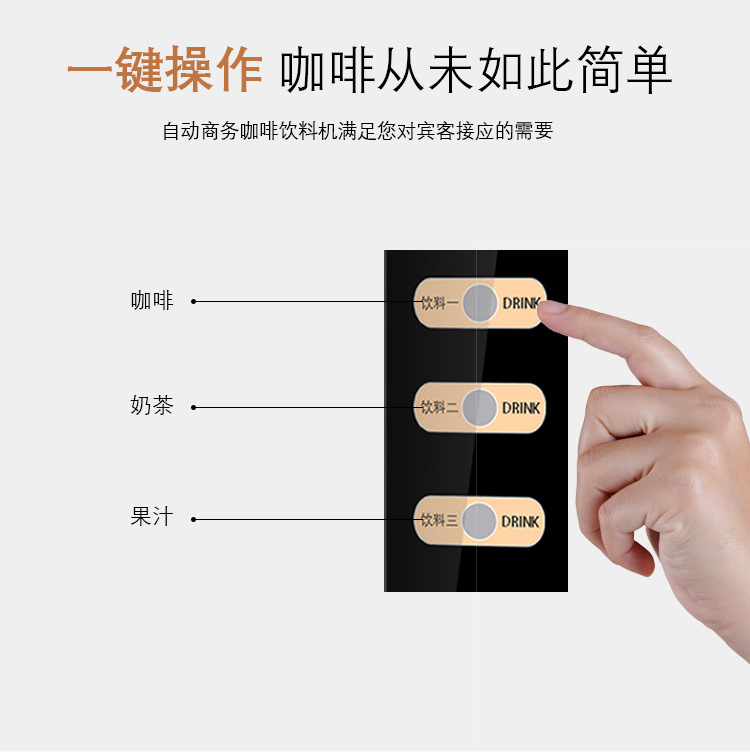 一键操作 咖啡从未如此简单

自动商务咖啡饮料机满足您对宾客接应的需要

咖啡
饮料一 DRINK

奶茶
饮料二 DRINK

果汁
饮料三 DRINK