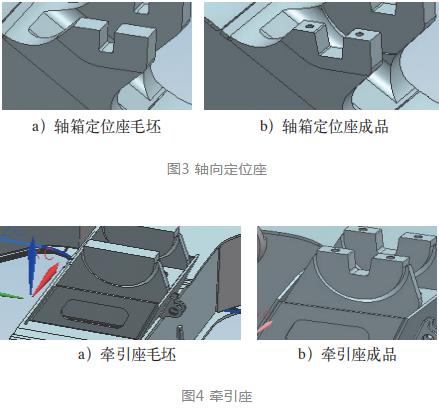 a）轴箱定位座毛坯

b）轴箱定位座成品

图3 轴向定位座

a）牵引座毛坯

b）牵引座成品

图4 牵引座