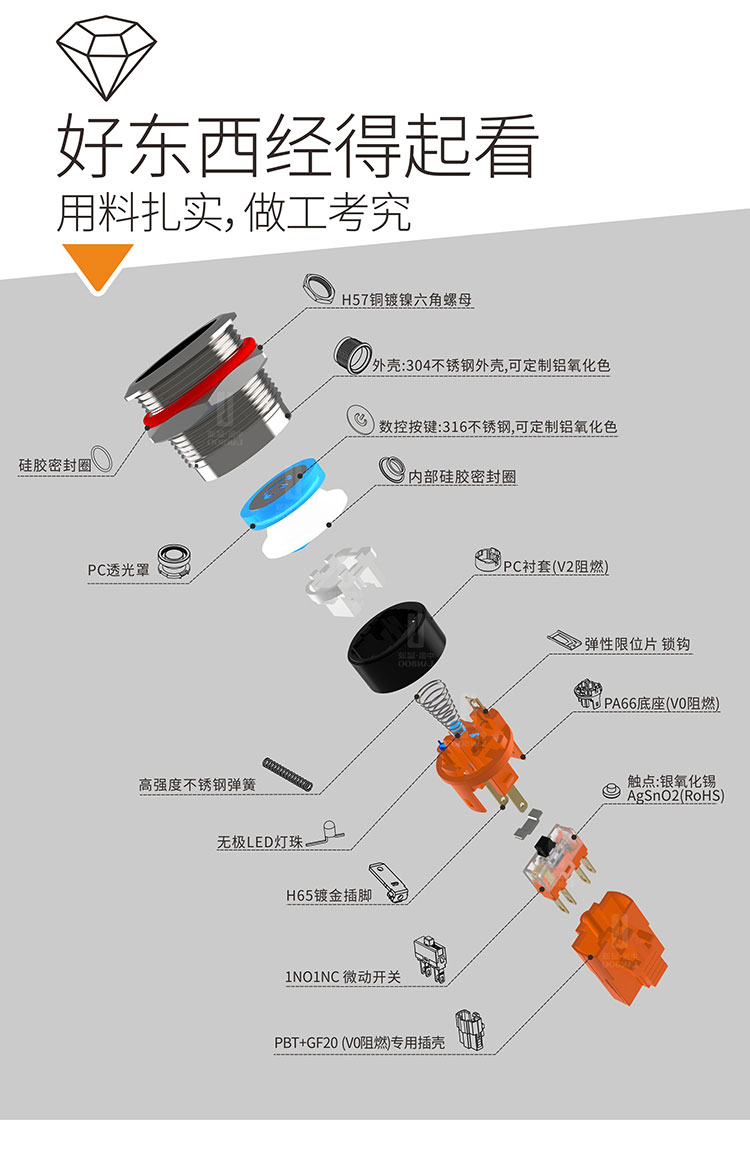 好东西经得起看

用料扎实,做工考究

H57铜镀镍六角螺母

外壳:304不锈钢外壳,可定制铝氧化色

数控按键:316不锈钢,可定制铝氧化色

硅胶密封圈

内部硅胶密封圈

PC透光罩

PC衬套(V2阻燃)

弹性限位片 锁钩

PA66底座(V0阻燃)

高强度不锈钢弹簧

触点:银氧化锡 AgSnO2(RoHS)

无极LED灯珠

H65镀金插脚

1NO1NC 微动开关

PBT+GF20 (V0阻燃)专用插壳