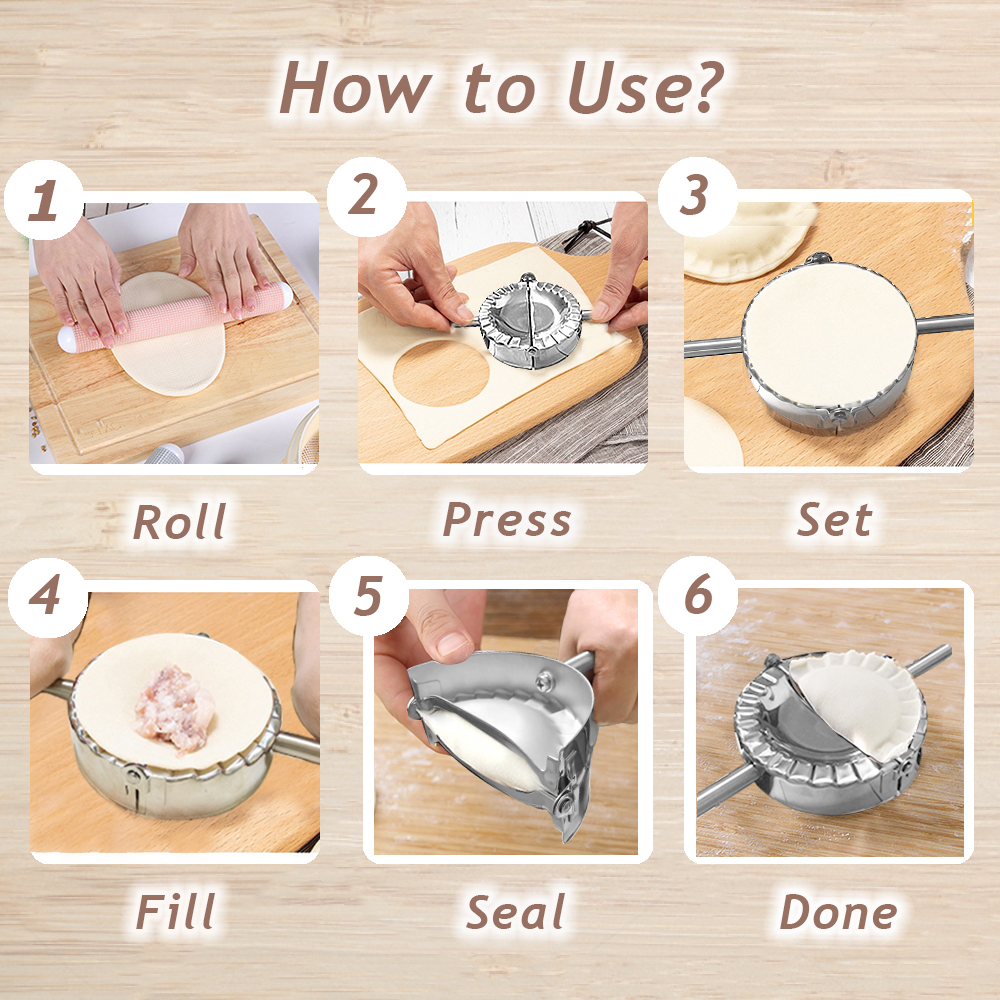 How to Use?

1

Roll

2

Press

3

Set

4

Fill

5

Seal

6

Done