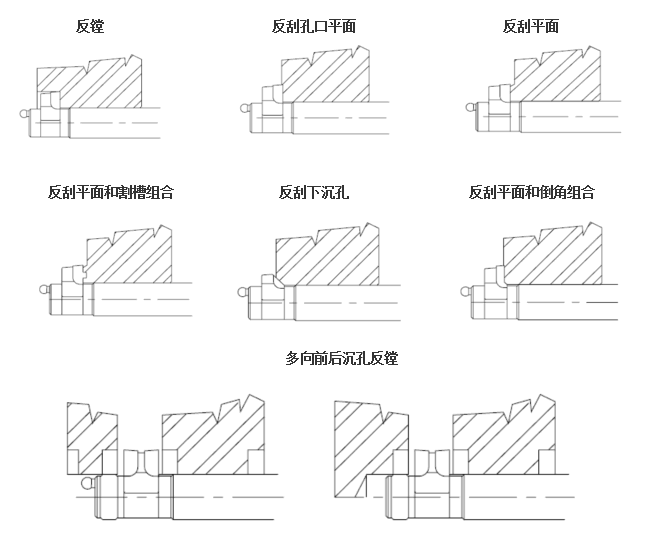 反镗

反刮孔口平面

反刮平面

反刮平面和割槽组合

反刮下沉孔

反刮平面和倒角组合

多向前后沉孔反镗