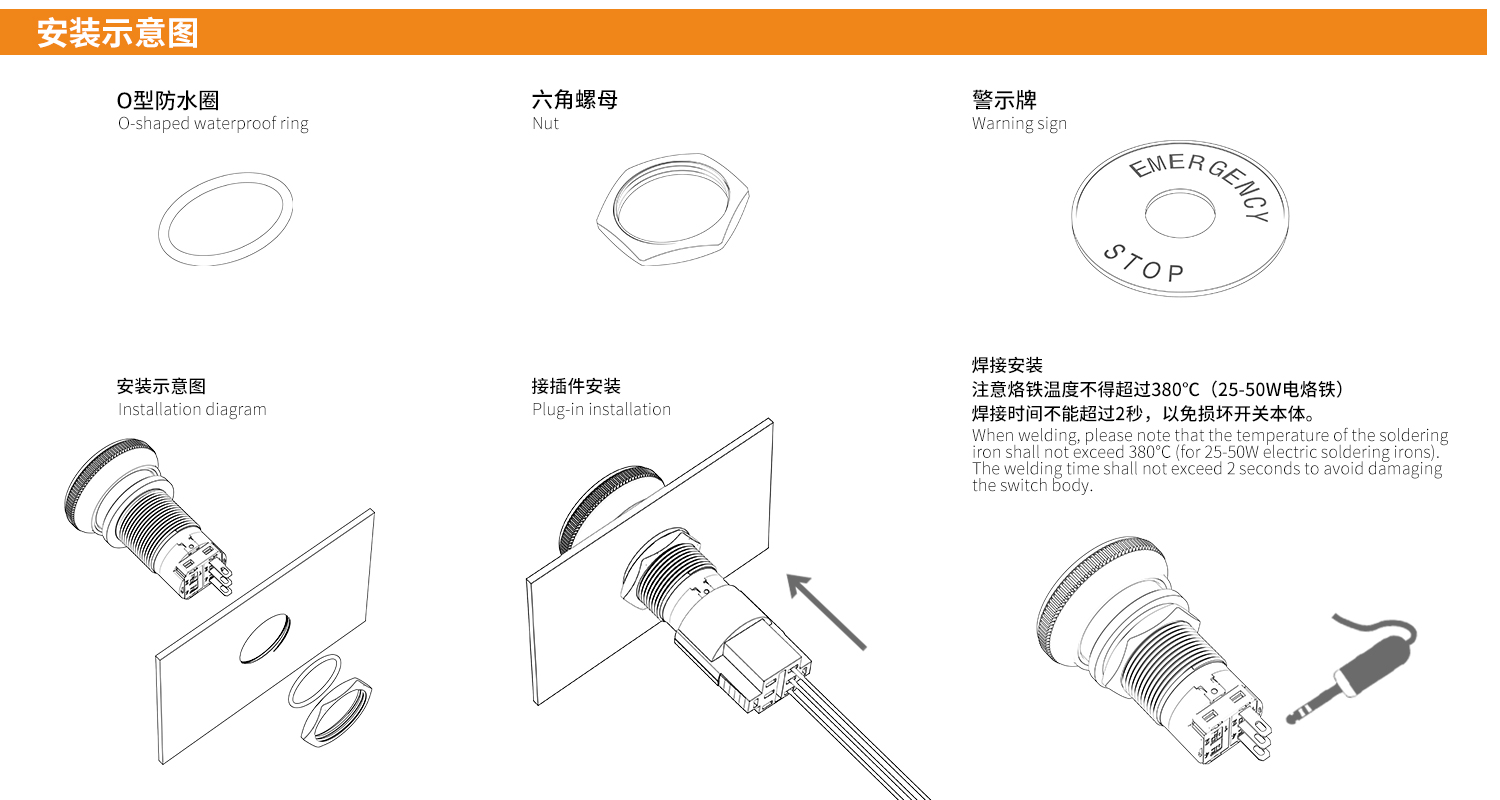 安装示意图

O型防水圈
O-shaped waterproof ring

六角螺母
Nut

警示牌
Warning sign

EMERGENCY
STOP

安装示意图
Installation diagram

接插件安装
Plug-in installation

焊接安装
注意烙铁温度不得超过380°C（25-50W电烙铁）
焊接时间不能超过2秒，以免损坏开关本体。
When welding, please note that the temperature of the soldering iron shall not exceed 380°C (for 25-50W electric soldering irons). The welding time shall not exceed 2 seconds to avoid damaging the switch body.