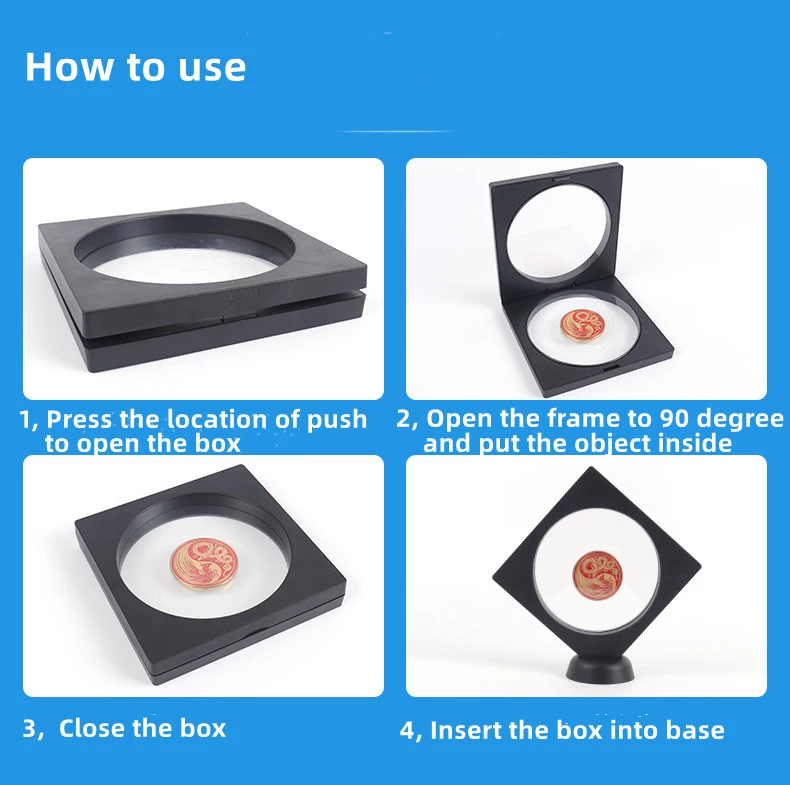 How to use

1, Press the location of push to open the box

2, Open the frame to 90 degree and put the object inside

3, Close the box

4, Insert the box into base