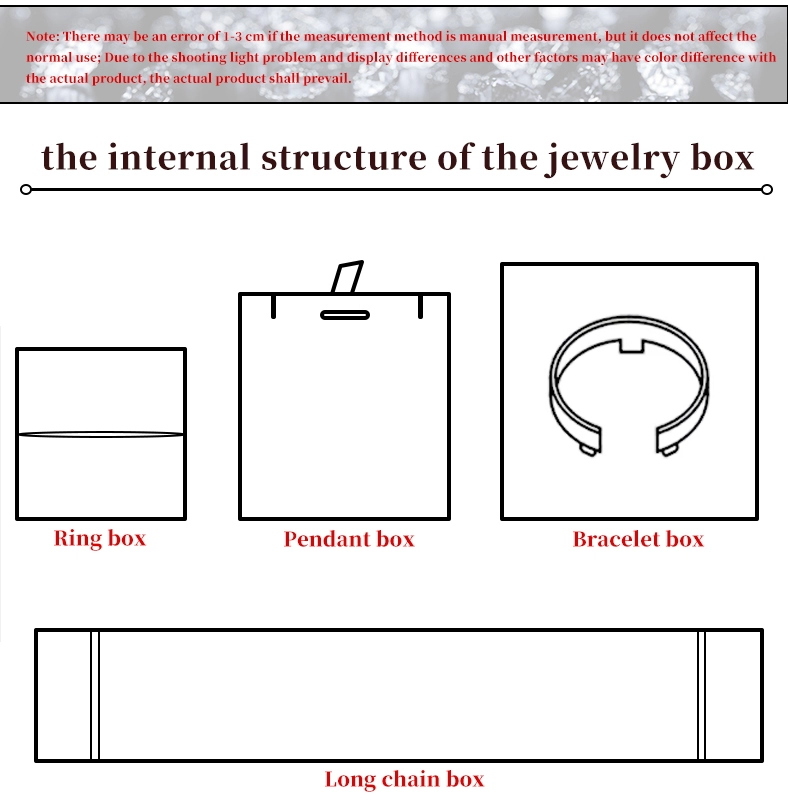 Note: There may be an error of 1-3 cm if the measurement method is manual measurement, but it does not affect the normal use; Due to the shooting light problem and display differences and other factors may have color difference with the actual product, the actual product shall prevail.

the internal structure of the jewelry box

Ring box

Pendant box

Bracelet box

Long chain box