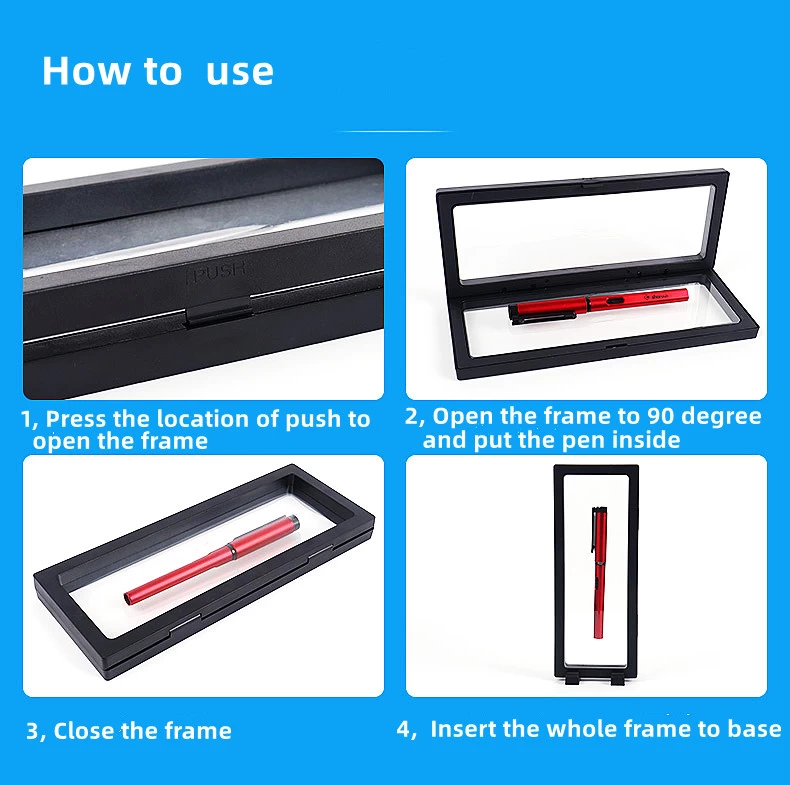 How to  use

PUSH

1, Press the location of push to open the frame

2, Open the frame to 90 degree and put the pen inside

3, Close the frame

4,  Insert the whole frame to base