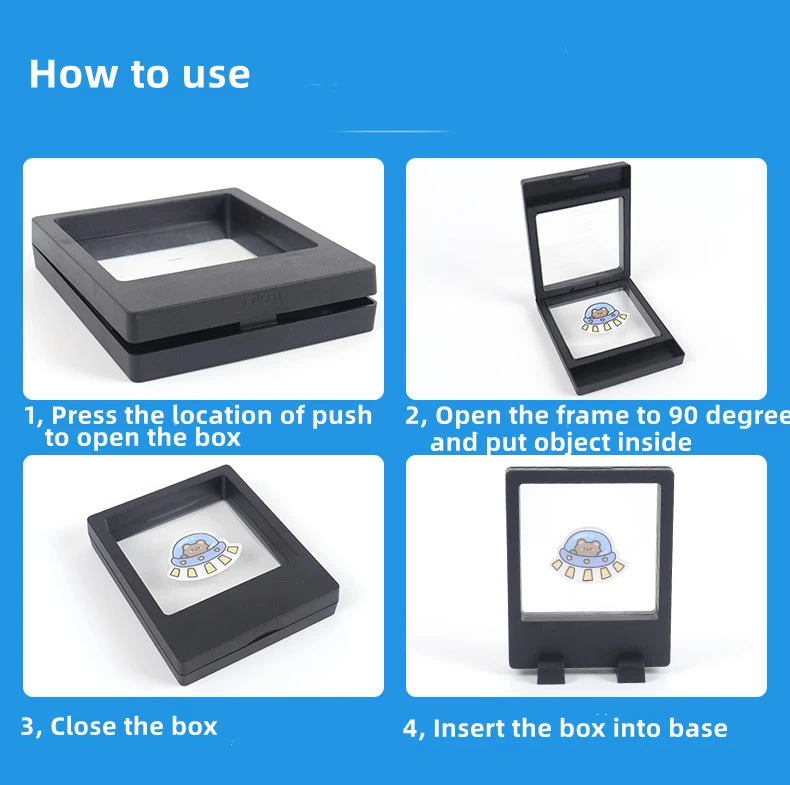 How to use

1, Press the location of push to open the box

2, Open the frame to 90 degree and put object inside

3, Close the box

4, Insert the box into base