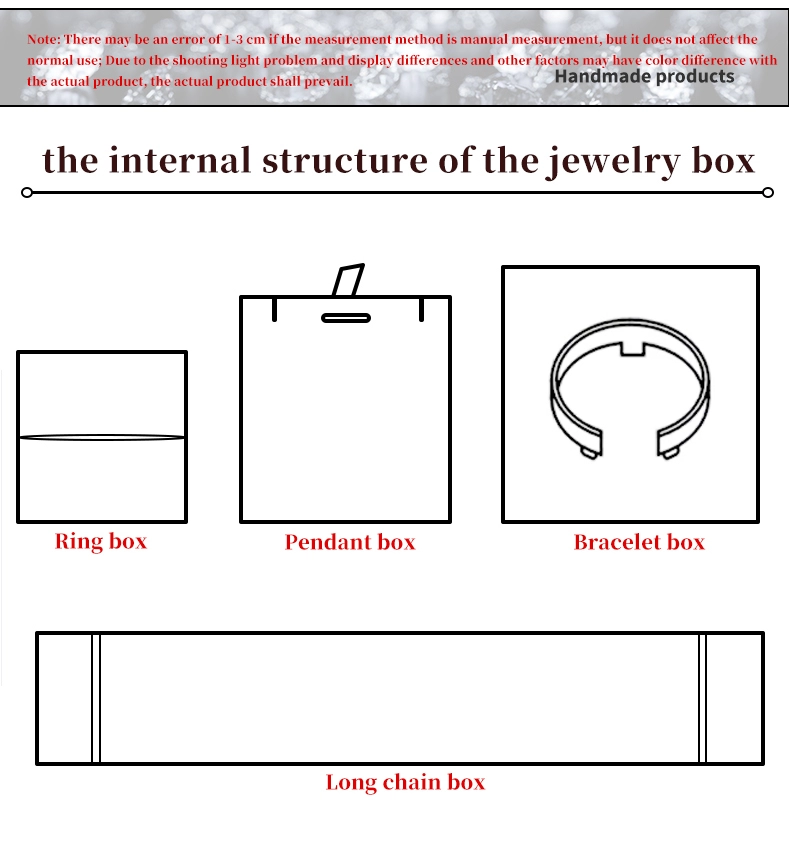 Note: There may be an error of 1-3 cm if the measurement method is manual measurement, but it does not affect the normal use; Due to the shooting light problem and display differences and other factors may have color difference with the actual product, the actual product shall prevail.

Handmade products

the internal structure of the jewelry box

Ring box

Pendant box

Bracelet box

Long chain box