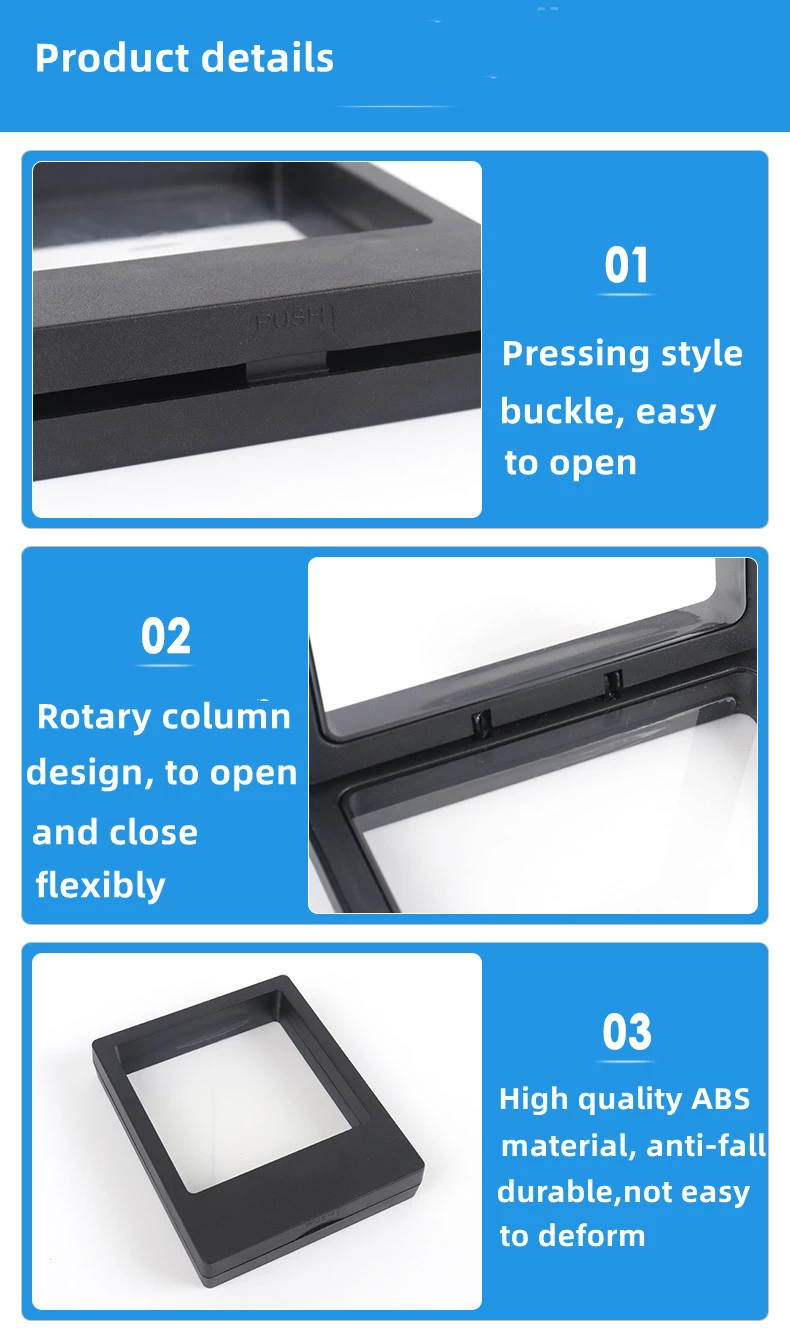 Product details

PUSH

01

Pressing style buckle, easy to open

02

Rotary column design, to open and close flexibly

03

High quality ABS material, anti-fall durable,not easy to deform