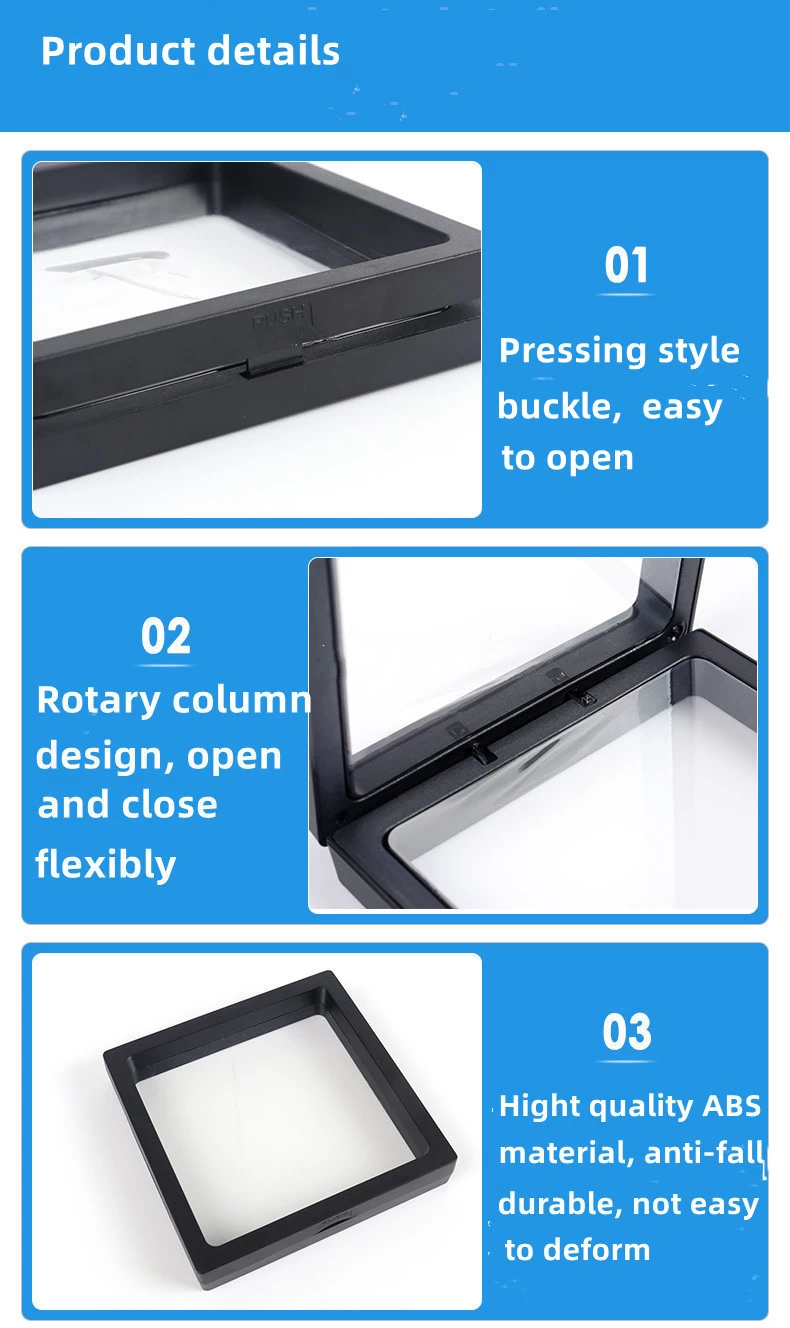 Product details

PUSH

01

Pressing style buckle, easy to open

02

Rotary column design, open and close flexibly

03

Hight quality ABS material, anti-fall durable, not easy to deform