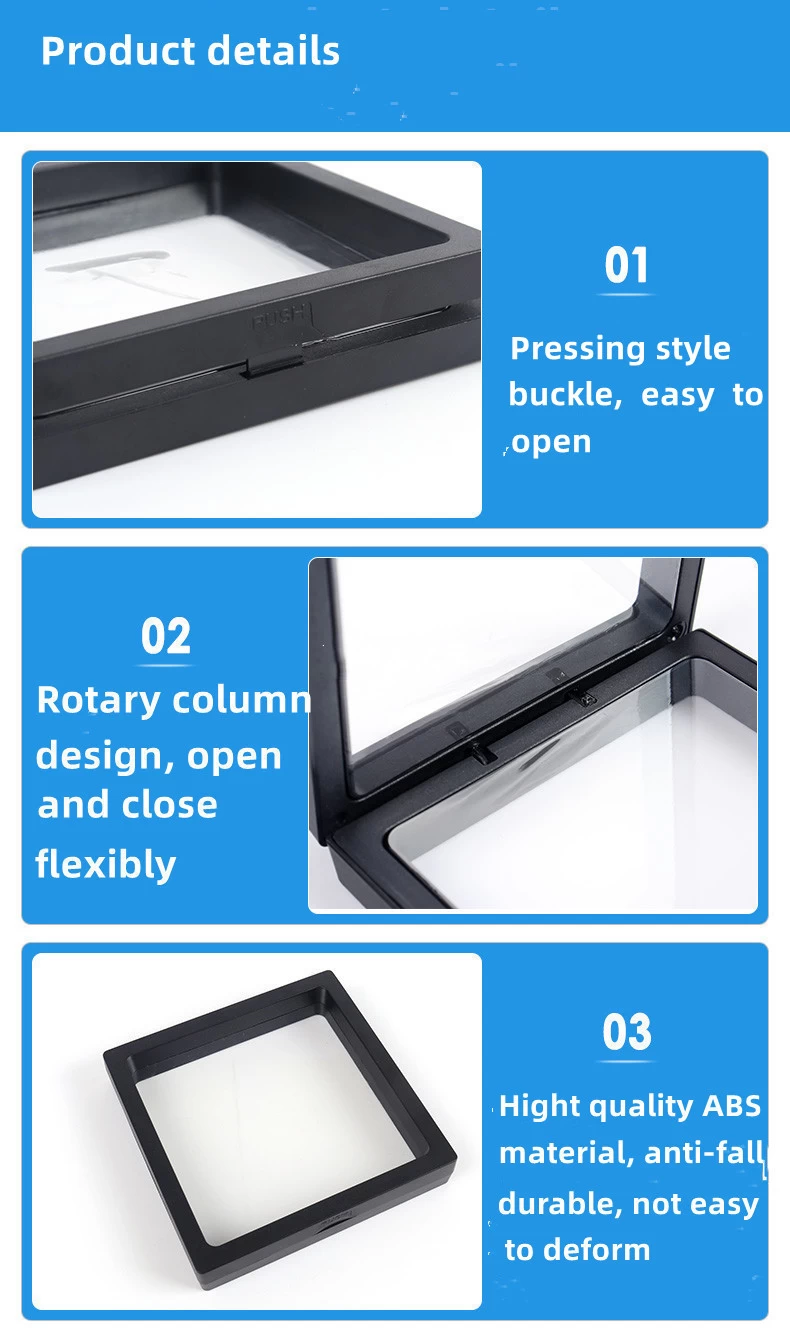 Product details

PUSH

01

Pressing style buckle, easy to open

02

Rotary column design, open and close flexibly

03

Hight quality ABS material, anti-fall durable, not easy to deform