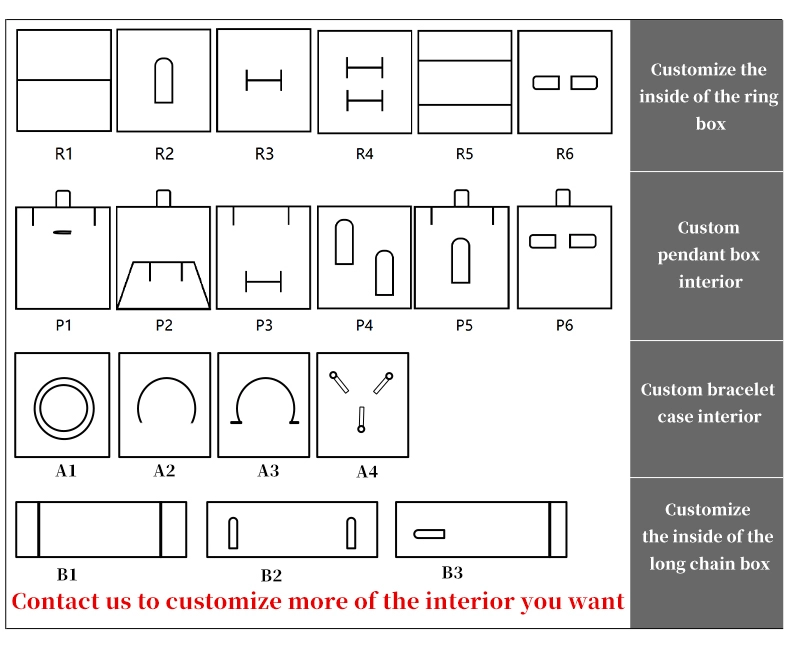 R1 R2 R3 R4 R5 R6

Customize the inside of the ring box

P1 P2 P3 P4 P5 P6

Custom pendant box interior

A1 A2 A3 A4

Custom bracelet case interior

B1 B2 B3

Customize the inside of the long chain box

Contact us to customize more of the interior you want