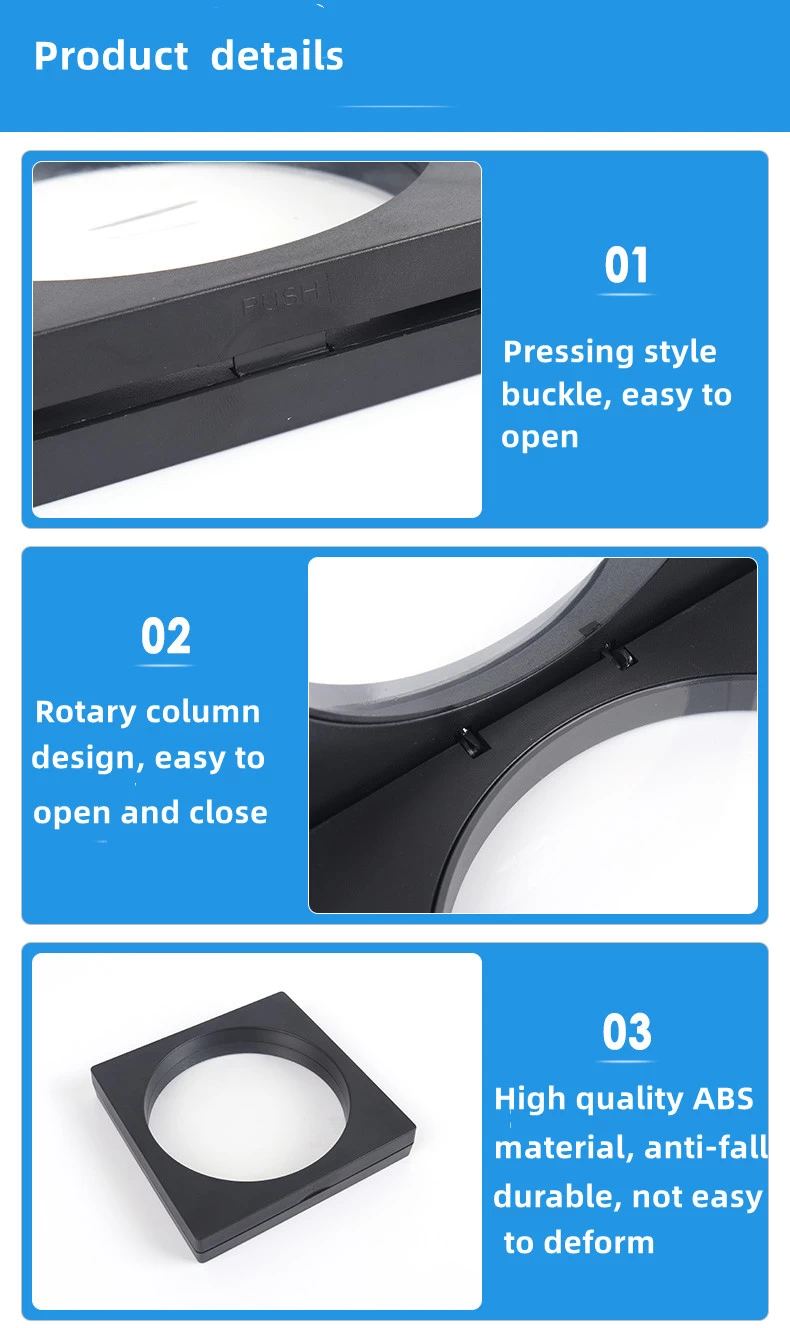 Product details

PUSH

01

Pressing style buckle, easy to open

02

Rotary column design, easy to open and close

03

High quality ABS material, anti-fall durable, not easy to deform