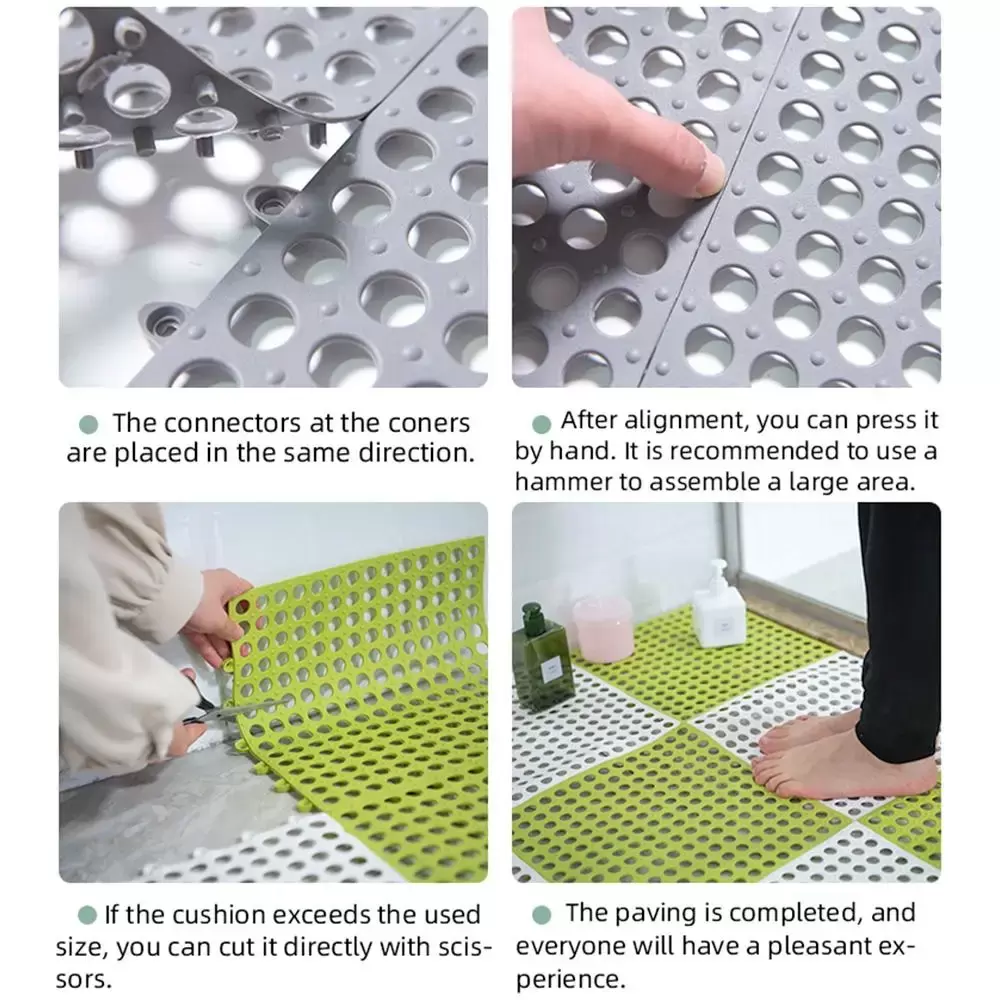 The connectors at the coners are placed in the same direction.

After alignment, you can press it by hand. It is recommended to use a hammer to assemble a large area.

If the cushion exceeds the used size, you can cut it directly with scissors.

The paving is completed, and everyone will have a pleasant experience.