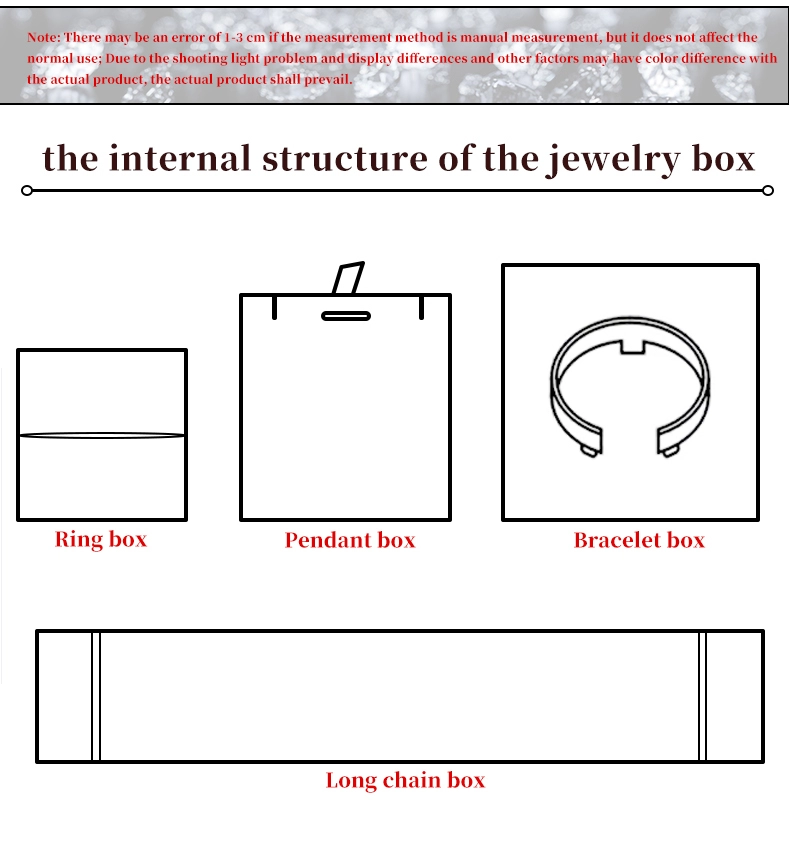 Note: There may be an error of 1-3 cm if the measurement method is manual measurement, but it does not affect the normal use; Due to the shooting light problem and display differences and other factors may have color difference with the actual product, the actual product shall prevail.

the internal structure of the jewelry box

Ring box

Pendant box

Bracelet box

Long chain box