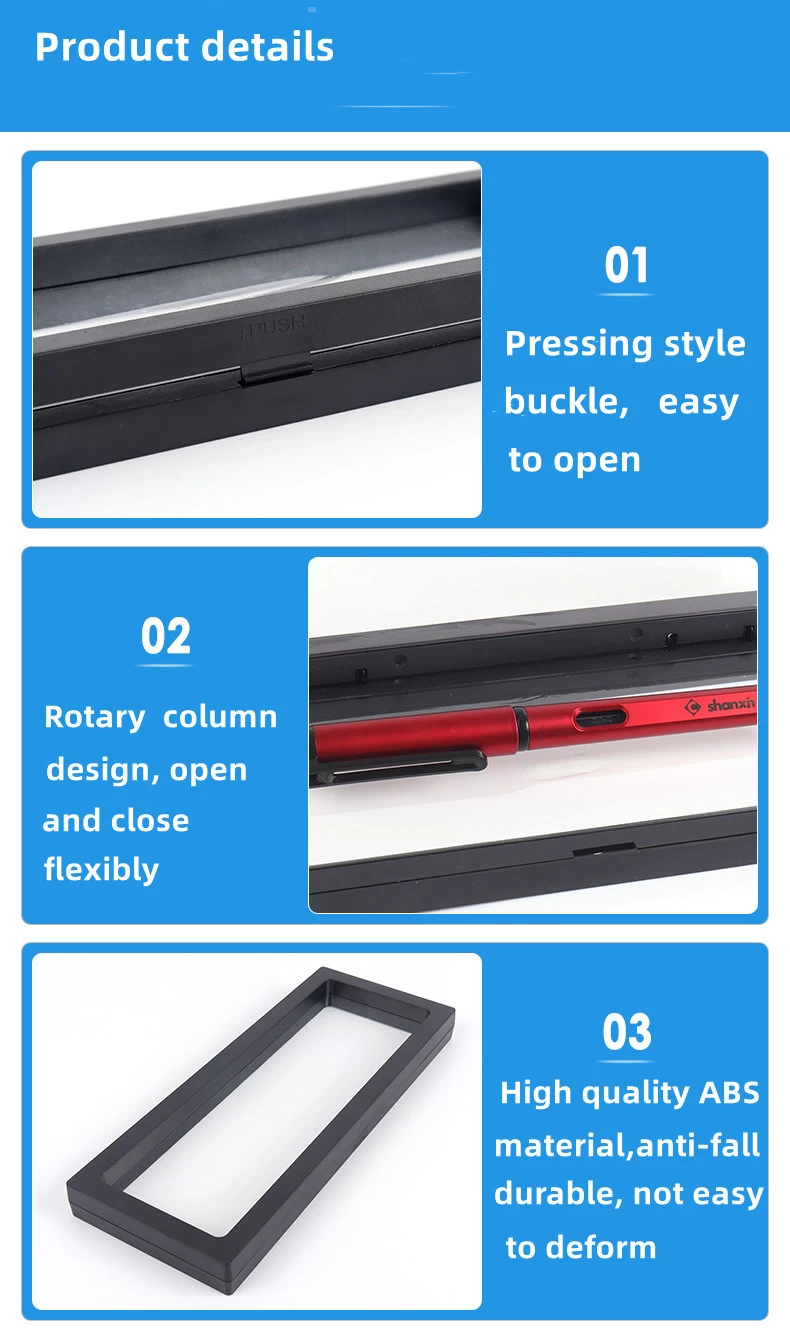 Product details

PUSH

01

Pressing style buckle, easy to open

02

Rotary column design, open and close flexibly

shanxin

03

High quality ABS material,anti-fall durable, not easy to deform