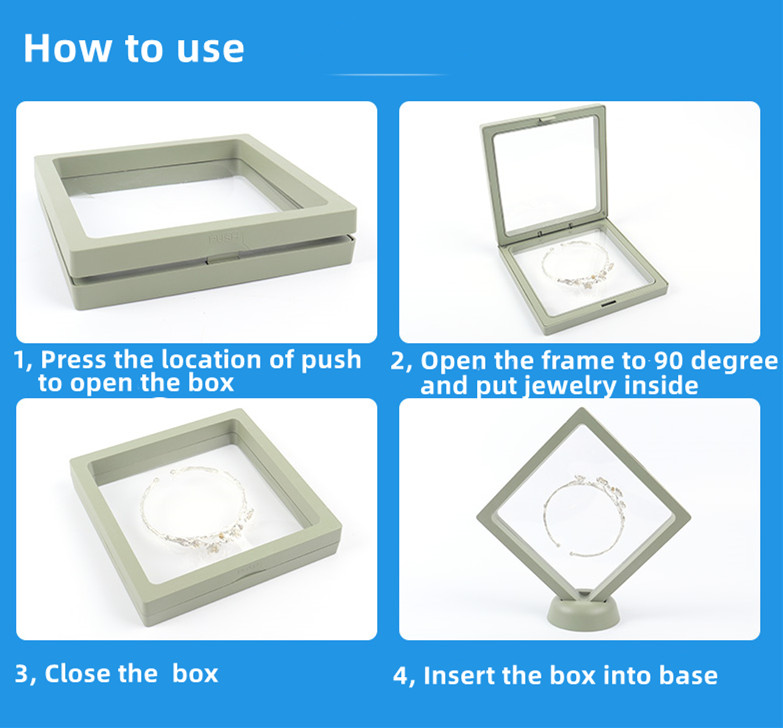 How to use

PUSH

1, Press the location of push to open the box

2, Open the frame to 90 degree and put jewelry inside

3, Close the box

4, Insert the box into base