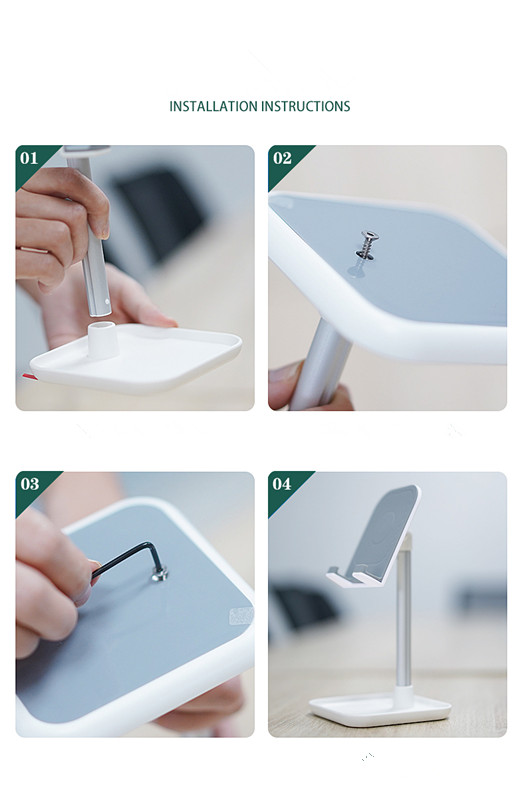 INSTALLATION INSTRUCTIONS

01

02

03

04